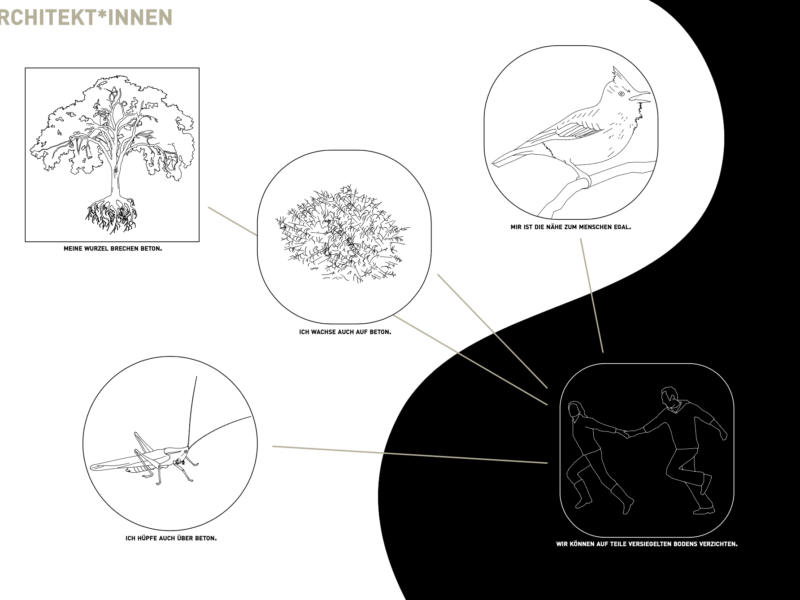 RCHITEKT*INNEN

MEINE WURZEL BRECHEN BETON.

ICH WACHSE AUCH AUF BETON.

MIR IST DIE NÄHE ZUM MENSCHEN EGAL.

ICH HÜPFE AUCH ÜBER BETON.

WIR KÖNNEN AUF TEILE VERSIEGELTEN BODENS VERZICHTEN.